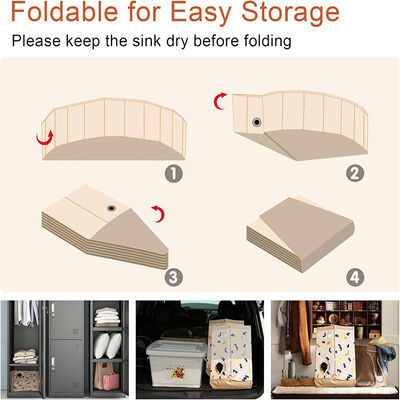 Foldable for Easy Storage

Please keep the sink dry before folding

1

2

3

4