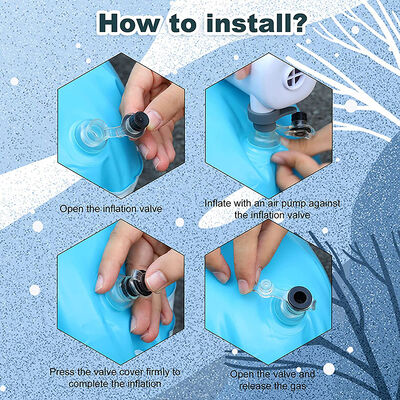 How to install?

Open the inflation valve

Inflate with an air pump against the inflation valve

Press the valve cover firmly to complete the inflation

Open the valve and release the gas