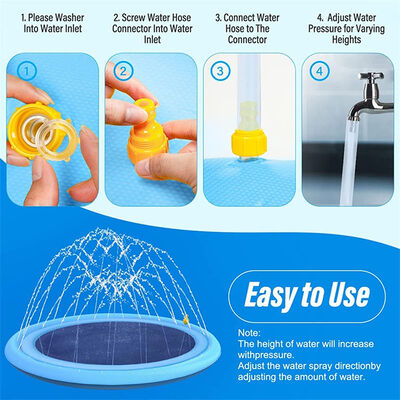 1. Please Washer Into Water Inlet

2. Screw Water Hose Connector Into Water Inlet

3. Connect Water Hose to The Connector

4. Adjust Water Pressure for Varying Heights

1

2

3

4

Easy to Use

Note:
The height of water will increase withpressure.
Adjust the water spray directionby adjusting the amount of water.