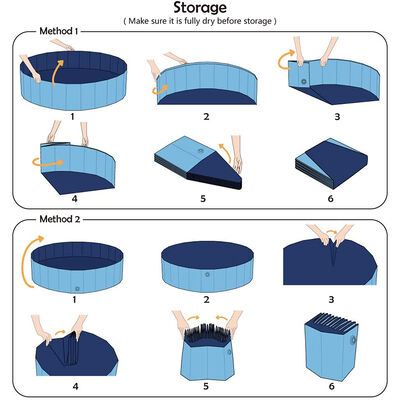 Storage
( Make sure it is fully dry before storage )

Method 1

1

2

3

4

5

6

Method 2

1

2

3

4

5

6